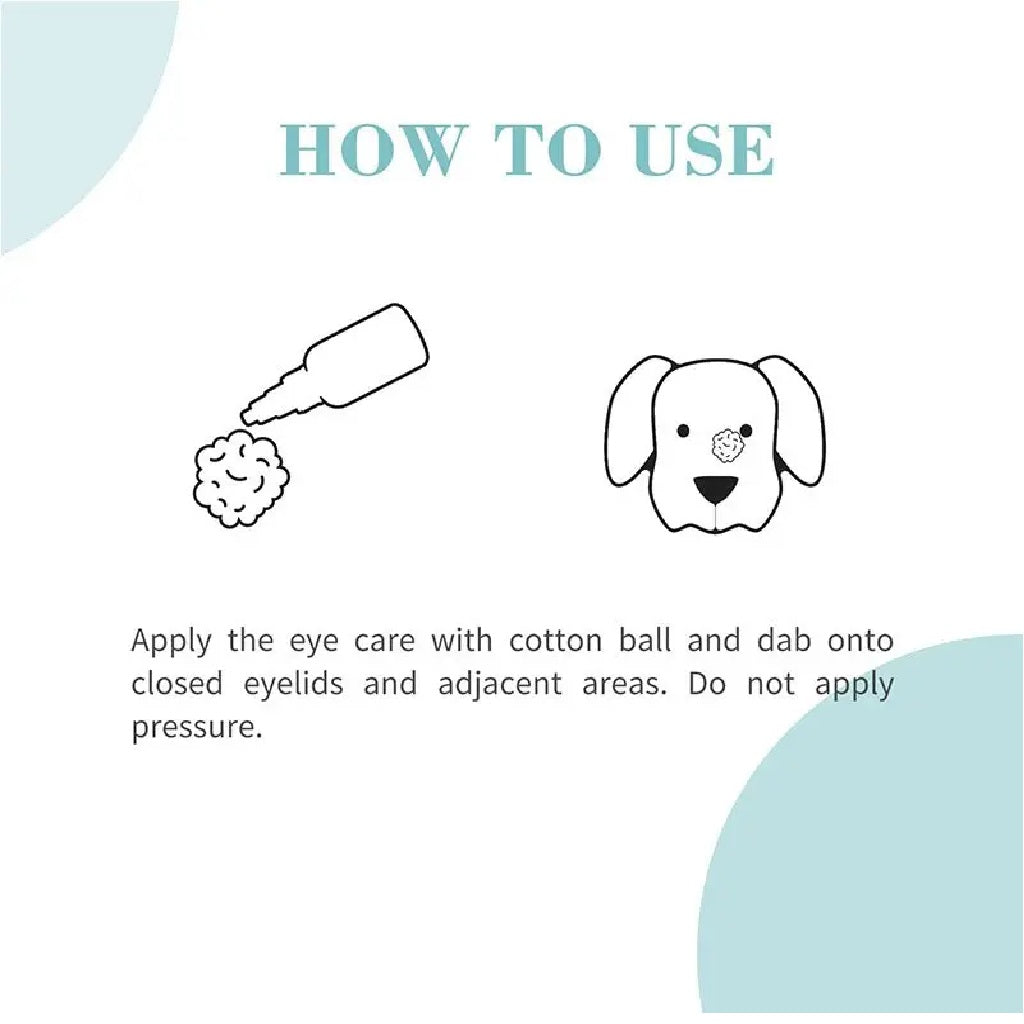 HOW TO USE

Apply the eye care with cotton ball and dab onto closed eyelids and adjacent areas. Do not apply pressure.