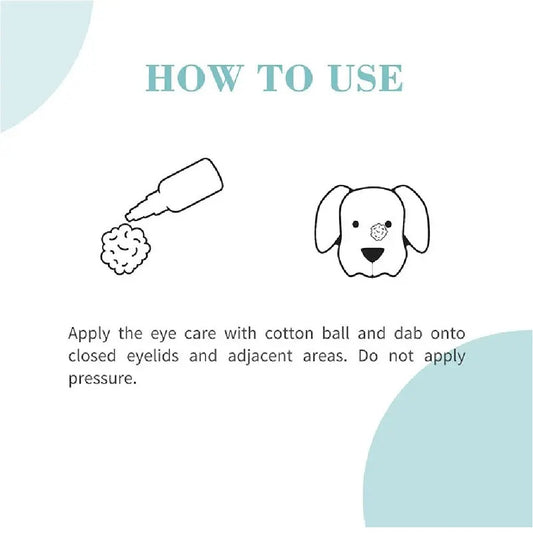 HOW TO USE

Apply the eye care with cotton ball and dab onto closed eyelids and adjacent areas. Do not apply pressure.