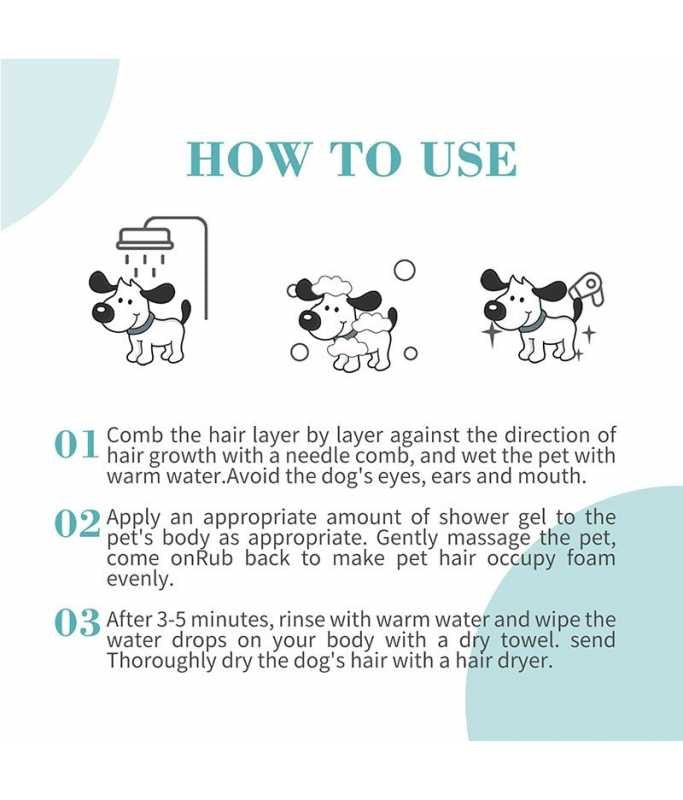 HOW TO USE

01 Comb the hair layer by layer against the direction of hair growth with a needle comb, and wet the pet with warm water.Avoid the dog's eyes, ears and mouth.

02 Apply an appropriate amount of shower gel to the pet's body as appropriate. Gently massage the pet, come onRub back to make pet hair occupy foam evenly.

03 After 3-5 minutes, rinse with warm water and wipe the water drops on your body with a dry towel. send Thoroughly dry the dog's hair with a hair dryer.