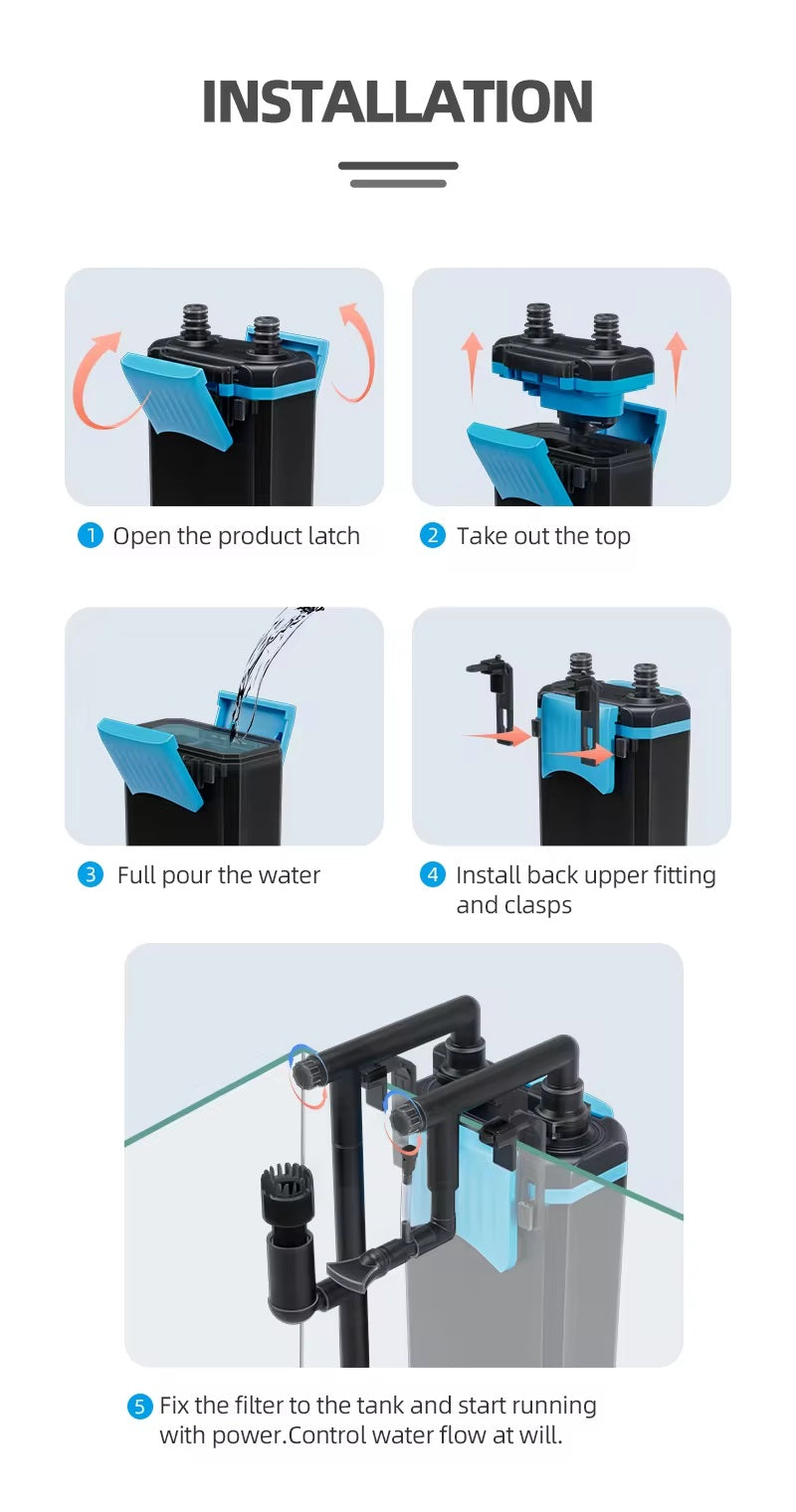 INSTALLATION

1 Open the product latch

2 Take out the top

3 Full pour the water

4 Install back upper fitting and clasps

5 Fix the filter to the tank and start running with power.Control water flow at will.