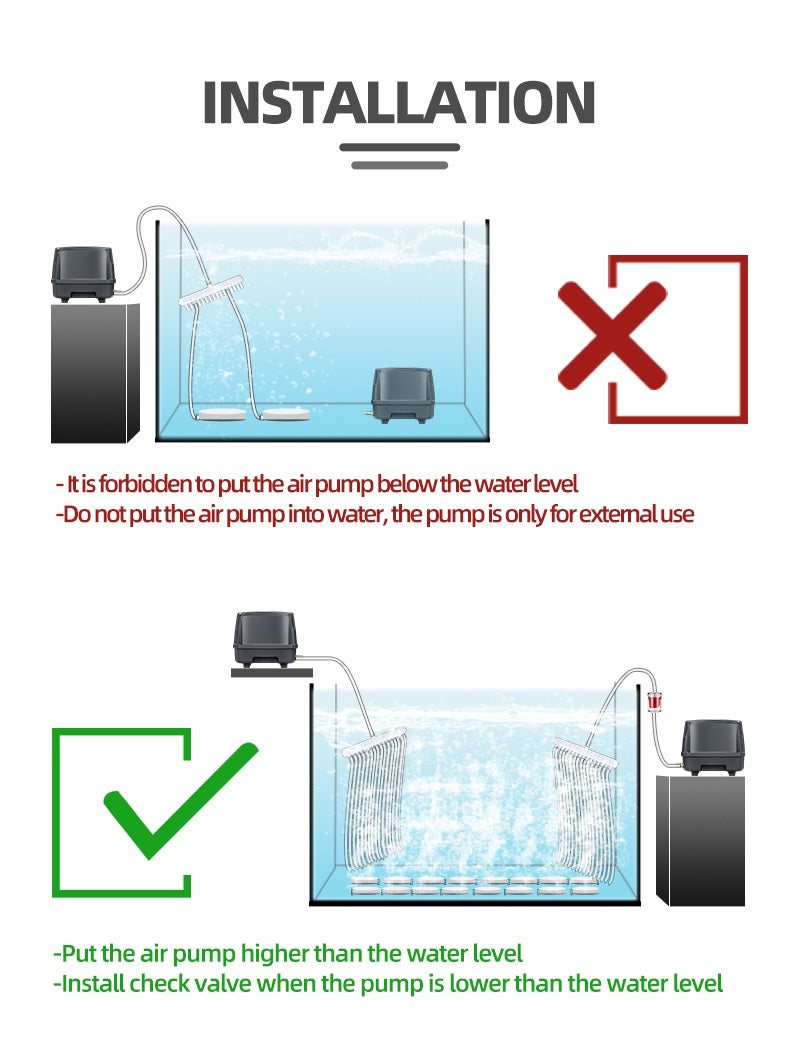 INSTALLATION

- It is forbidden to put the air pump below the water level
-Do not put the air pump into water, the pump is only for external use

-Put the air pump higher than the water level
-Install check valve when the pump is lower than the water level