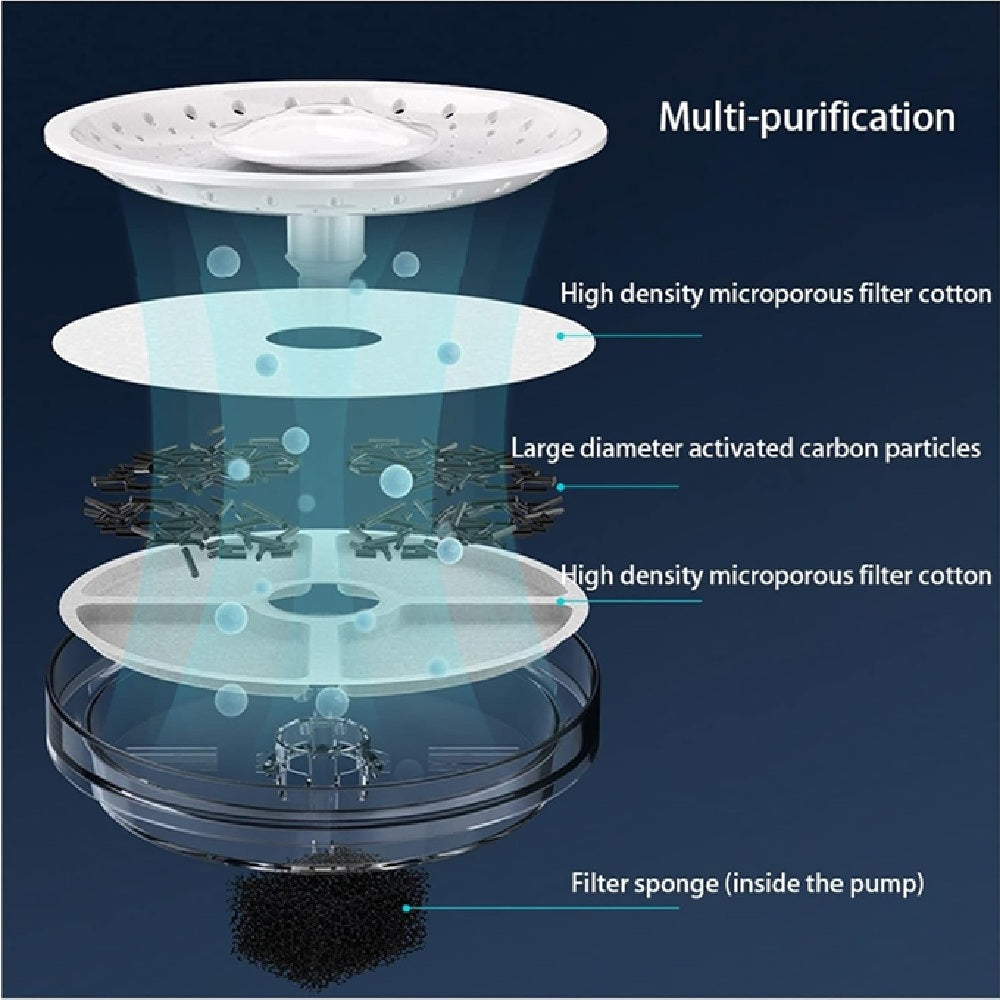 Multi-purification

High density microporous filter cotton

Large diameter activated carbon particles

High density microporous filter cotton

Filter sponge (inside the pump)