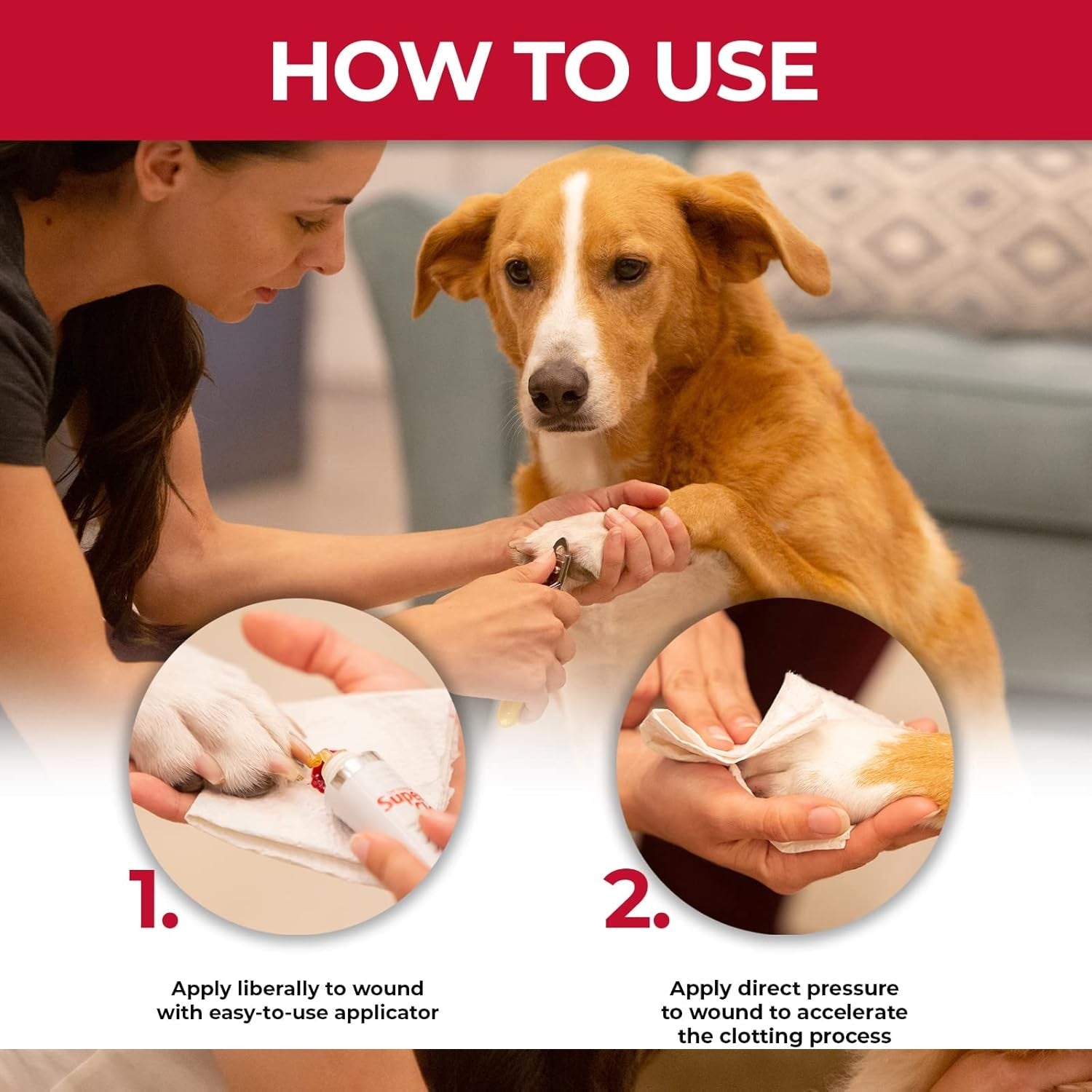 HOW TO USE

Supe

1.

Apply liberally to wound with easy-to-use applicator

2.

Apply direct pressure to wound to accelerate the clotting process