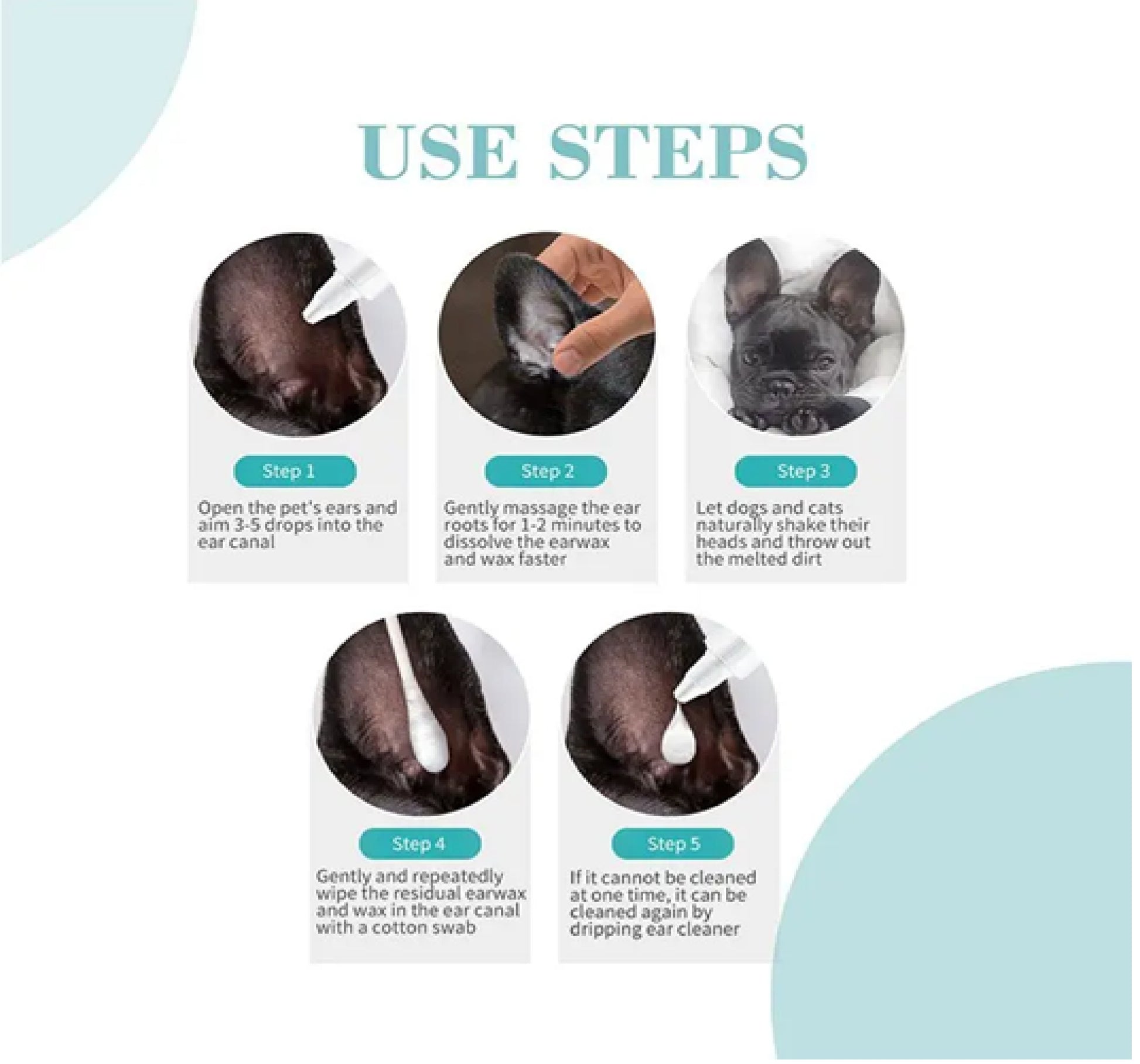 USE STEPS

Step 1

Open the pet's ears and aim 3-5 drops into the ear canal

Step 2

Gently massage the ear roots for 1-2 minutes to dissolve the earwax and wax faster

Step 3

Let dogs and cats naturally shake their heads and throw out the melted dirt

Step 4

Gently and repeatedly wipe the residual earwax and wax in the ear canal with a cotton swab

Step 5

If it cannot be cleaned at one time, it can be cleaned again by dripping ear cleaner